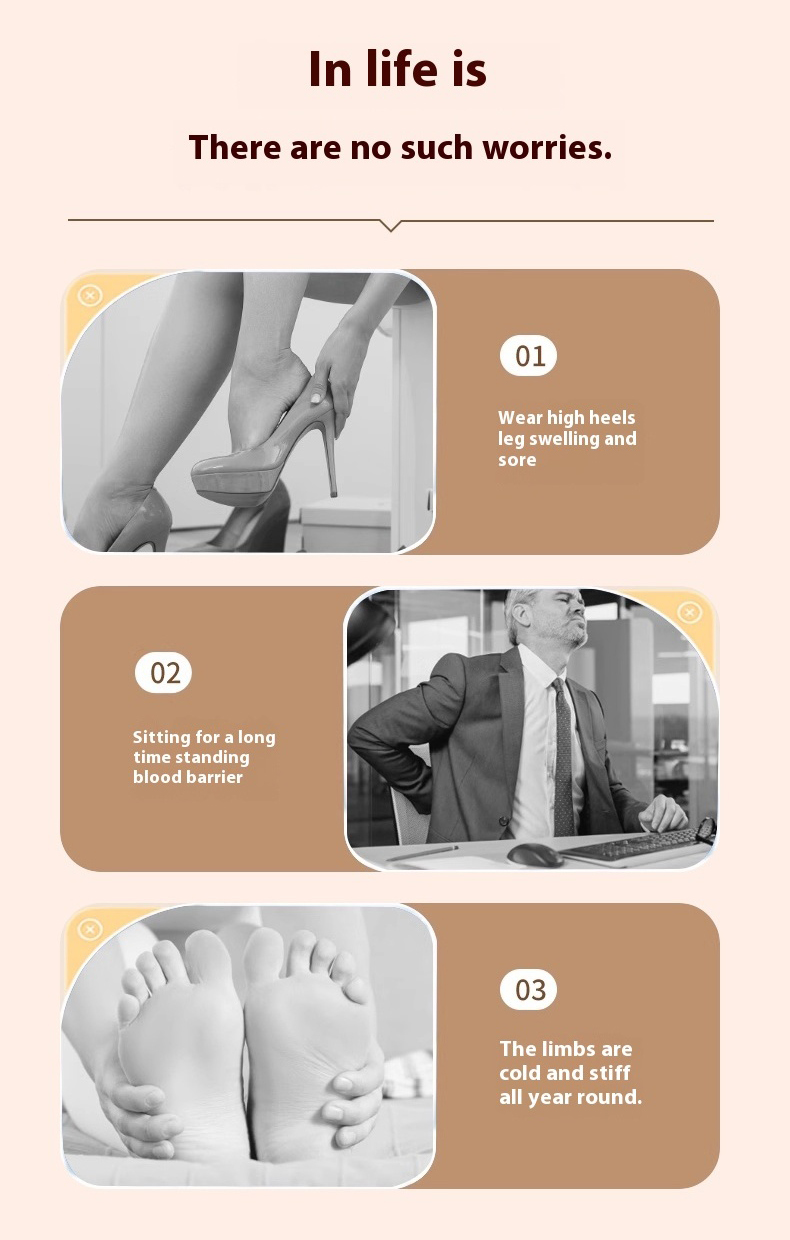 In life is

There are no such worries.

01

Wear high heels leg swelling and sore

02

Sitting for a long time standing blood barrier

03

The limbs are cold and stiff all year round.