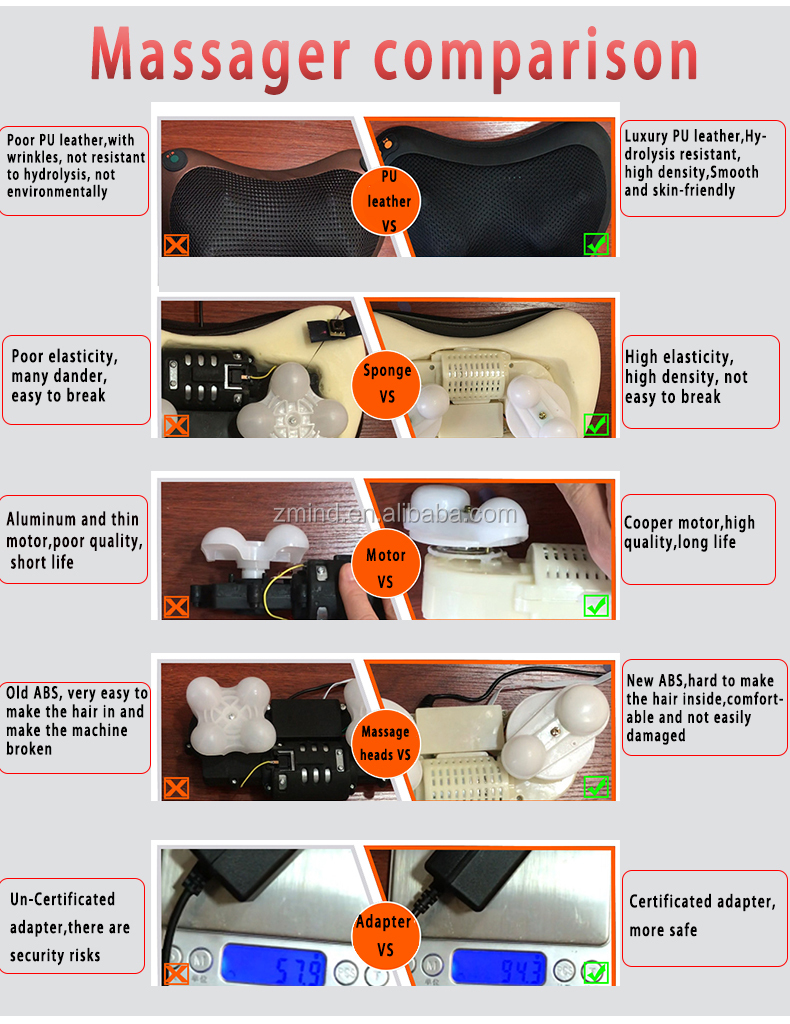 Massager comparison

Poor PU leather,with wrinkles, not resistant to hydrolysis, not environmentally

PU leather VS

Luxury PU leather,Hydrolysis resistant, high density,Smooth and skin-friendly

Poor elasticity, many dander, easy to break

Sponge VS

High elasticity, high density, not easy to break

Aluminum and thin motor,poor quality, short life

zmind.en.alibaba.com

Motor VS

Cooper motor,high quality,long life

Old ABS, very easy to make the hair in and make the machine broken

Massage heads VS

New ABS,hard to make the hair inside,comfortable and not easily damaged

Un-Certificated adapter,there are security risks

Adapter VS

57.9

94.3

Certificated adapter, more safe