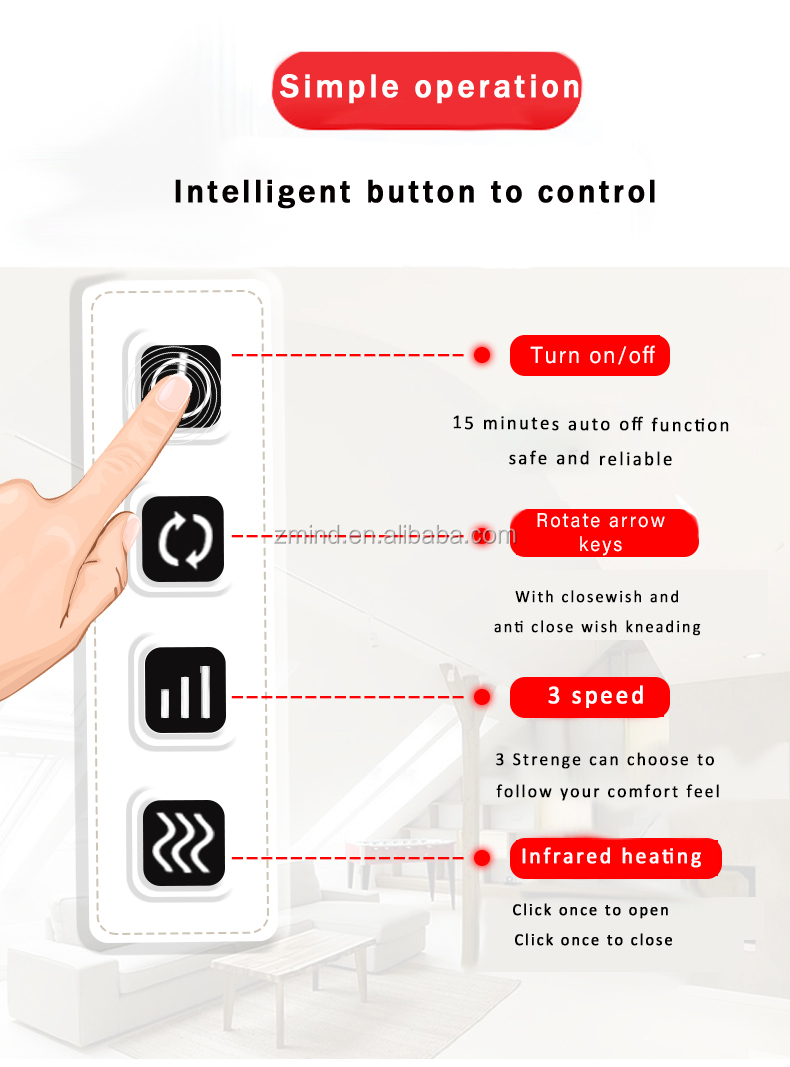 Simple operation

Intelligent button to control

Turn on/off

15 minutes auto off function
safe and reliable

zmind.en.alibaba.com

Rotate arrow keys

With closewish and
anti close wish kneading

3 speed

3 Strenge can choose to
follow your comfort feel

Infrared heating

Click once to open
Click once to close