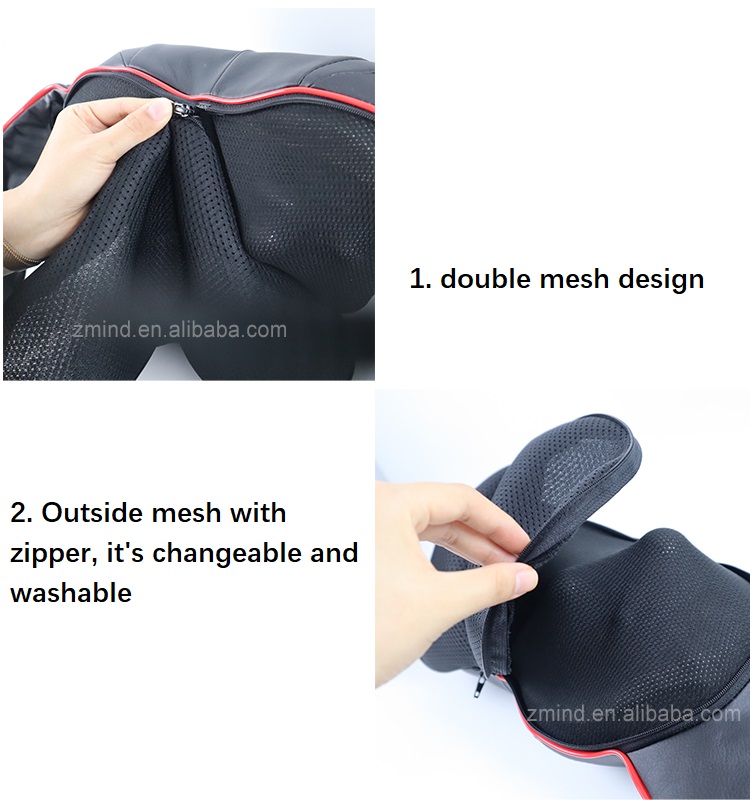 zmind.en.alibaba.com

1. double mesh design

2. Outside mesh with zipper, it's changeable and washable

zmind.en.alibaba.com