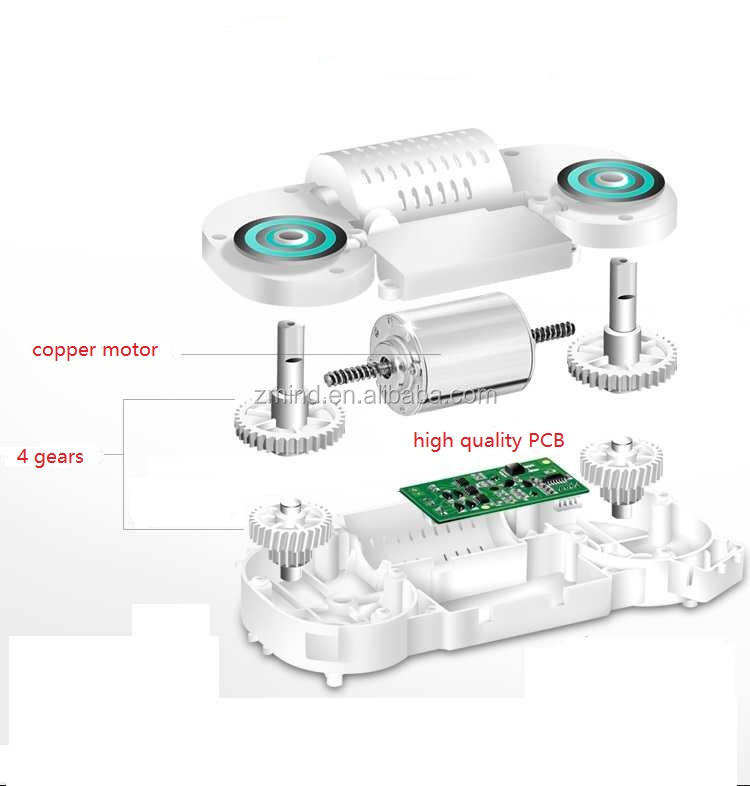 copper motor

zmind.en.alibaba.com

high quality PCB

4 gears